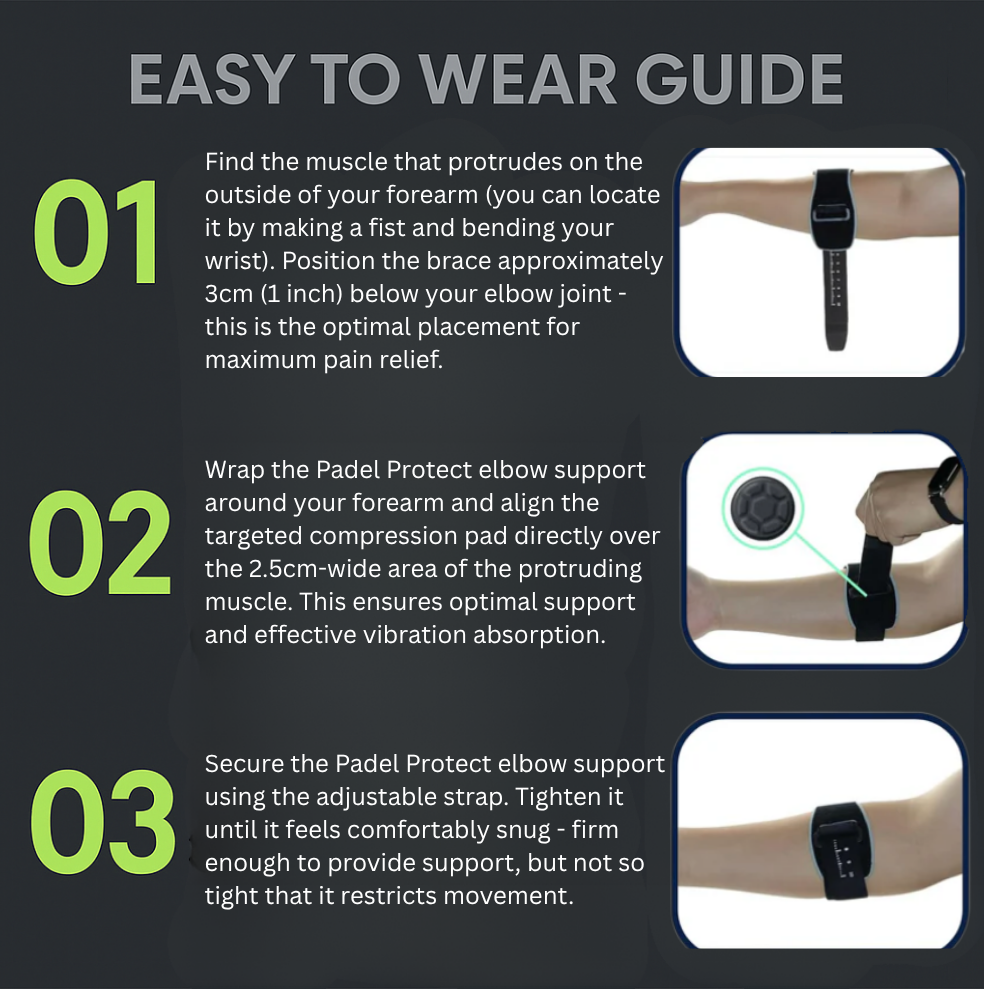 EASY TO WEAR GUIDE

01

Find the muscle that protrudes on the outside of your forearm (you can locate it by making a fist and bending your wrist). Position the brace approximately 3cm (1 inch) below your elbow joint - this is the optimal placement for maximum pain relief.

02

Wrap the Padel Protect elbow support around your forearm and align the targeted compression pad directly over the 2.5cm-wide area of the protruding muscle. This ensures optimal support and effective vibration absorption.

03

Secure the Padel Protect elbow support using the adjustable strap. Tighten it until it feels comfortably snug - firm enough to provide support, but not so tight that it restricts movement.